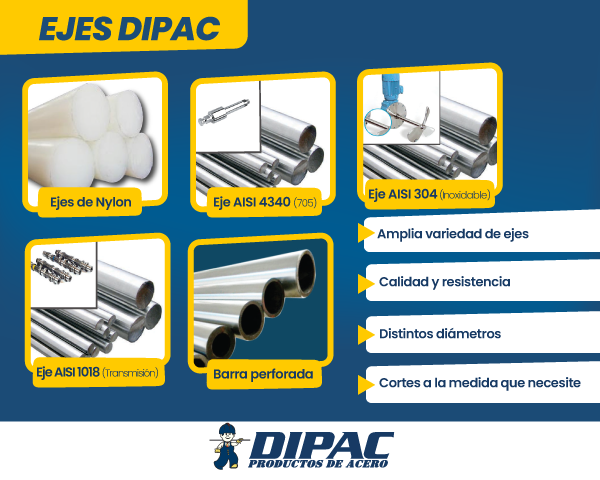 EJES DIPAC

Ejes de Nylon

Eje AISI 4340 (705)

Eje AISI 304 (Inoxidable)

Eje AISI 1018 (Transmisión)

Barra perforada

Amplia variedad de ejes

Calidad y resistencia

Distintos diámetros

Cortes a la medida que necesite

DIPAC
PRODUCTOS DE ACERO